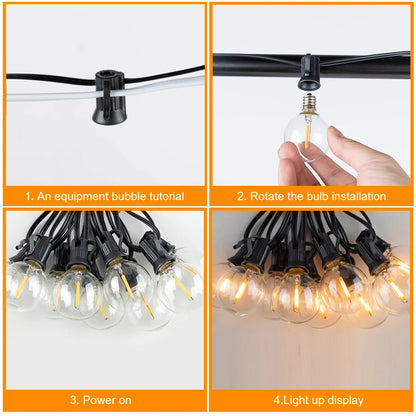 1. An equipment bubble tutorial

2. Rotate the bulb installation

3. Power on

4.Light up display