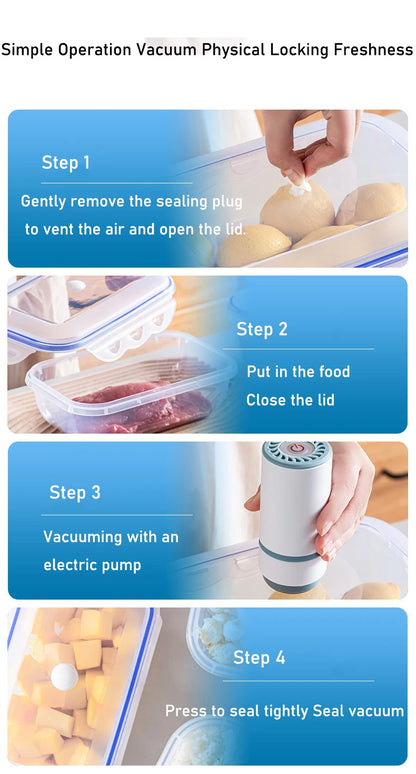 Simple Operation Vacuum Physical Locking Freshness

Step 1

Gently remove the sealing plug to vent the air and open the lid.

Step 2

Put in the food
Close the lid

Step 3

Vacuuming with an electric pump

Step 4

Press to seal tightly Seal vacuum