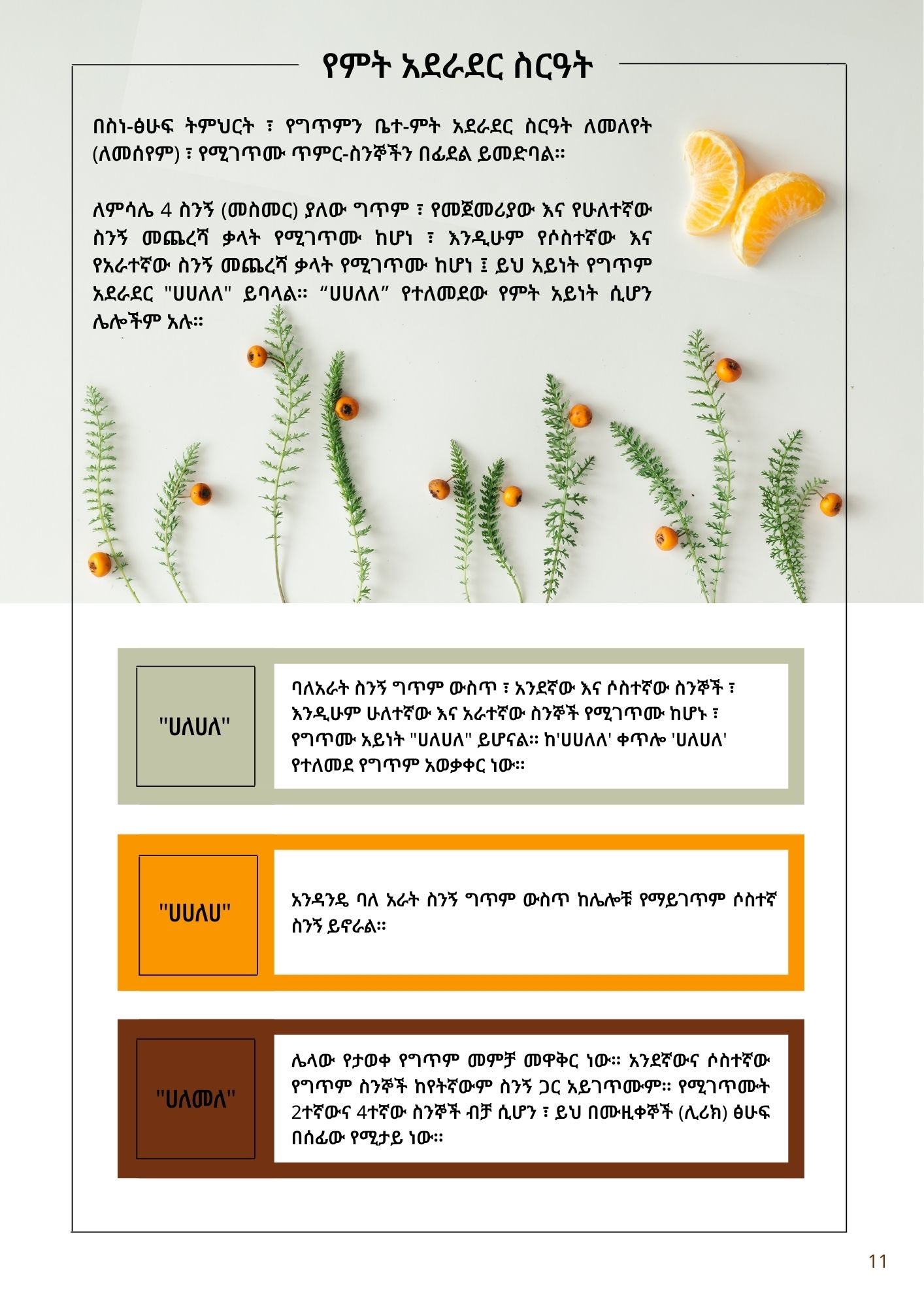 የምት አደራደር ስርዓት

በስነ-ፅሁፍ ትምህርት ፣ የግጥምን ቤተ-ምት አደራደር ስርዓት ለመለየት (ለመሰየም) ፣ የሚገጥሙ ጥምር-ስንኞችን በፊደል ይመድባል።

ለምሳሌ 4 ስንኝ (መስመር) ያለው ግጥም ፣ የመጀመሪያው እና የሁለተኛው ስንኝ መጨረሻ ቃላት የሚገጥሙ ከሆነ ፣ እንዲሁም የሶስተኛው እና የአራተኛው ስንኝ መጨረሻ ቃላት የሚገጥሙ ከሆነ ፤ ይህ አይነት የግጥም አደራደር "ሀሀለለ" ይባላል። “ሀሀለለ” የተለመደው የምት አይነት ሲሆን ሌሎችም አሉ።

"ሀለሀለ"

ባለአራት ስንኝ ግጥም ውስጥ ፣ አንደኛው እና ሶስተኛው ስንኞች ፣ እንዲሁም ሁለተኛው እና አራተኛው ስንኞች የሚገጥሙ ከሆኑ ፣ የግጥሙ አይነት "ሀለሀለ" ይሆናል። ከ'ሀሀለለ' ቀጥሎ 'ሀለሀለ' የተለመደ የግጥም አወቃቀር ነው።

"ሀሀለሀ"

አንዳንዴ ባለ አራት ስንኝ ግጥም ውስጥ ከሌሎቹ የማይገጥም ሶስተኛ ስንኝ ይኖራል።

"ሀለመለ"

ሌላው የታወቀ የግጥም መምቻ መዋቅር ነው። አንደኛውና ሶስተኛው የግጥም ስንኞች ከየትኛውም ስንኝ ጋር አይገጥሙም። የሚገጥሙት 2ተኛውና 4ተኛው ስንኞች ብቻ ሲሆን ፣ ይህ በሙዚቀኞች (ሊሪክ) ፅሁፍ በሰፊው የሚታይ ነው።

11